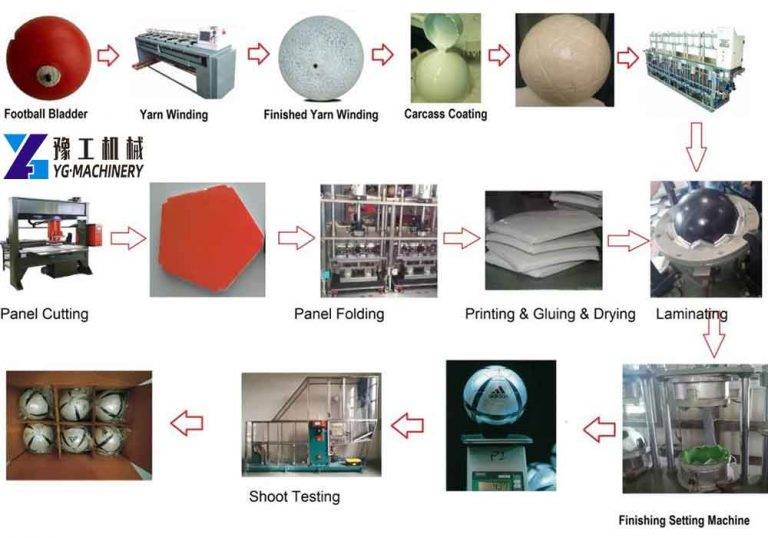 Football Bladder

Yarn Winding

Finished Yarn Winding

Carcass Coating

豫工机械
YG·MACHINERY

Panel Cutting

Panel Folding

Printing & Gluing & Drying

Laminating

Shoot Testing

Finishing Setting Machine